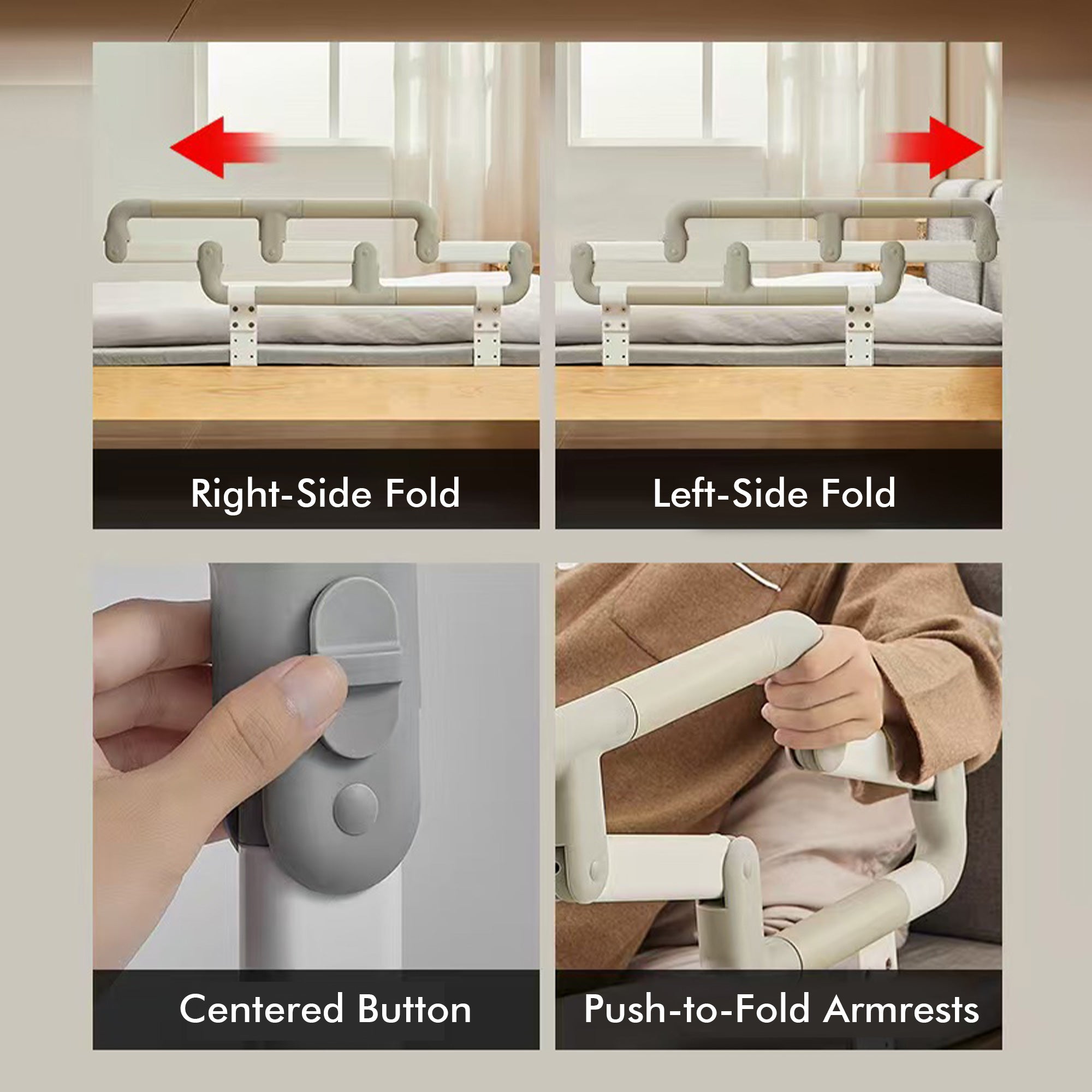 Right-Side Fold

Left-Side Fold

Centered Button

Push-to-Fold Armrests